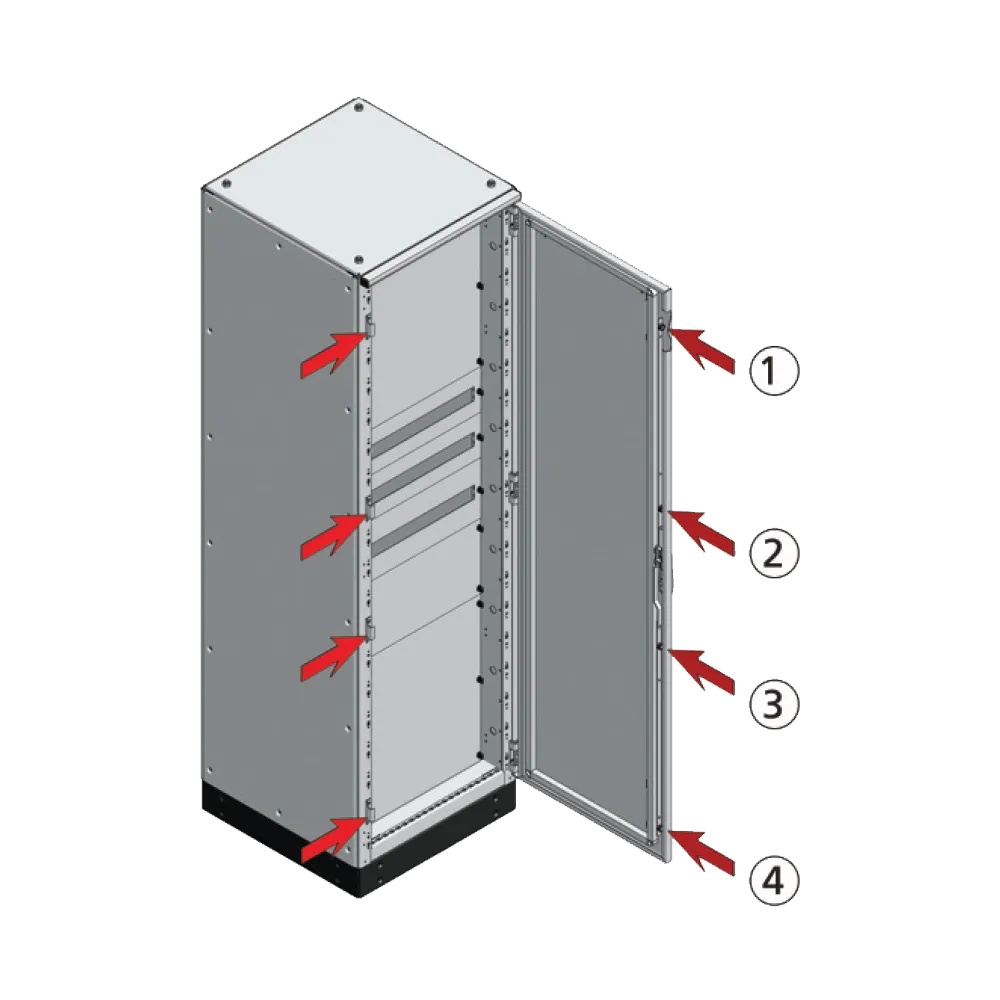 ①
②
③
④